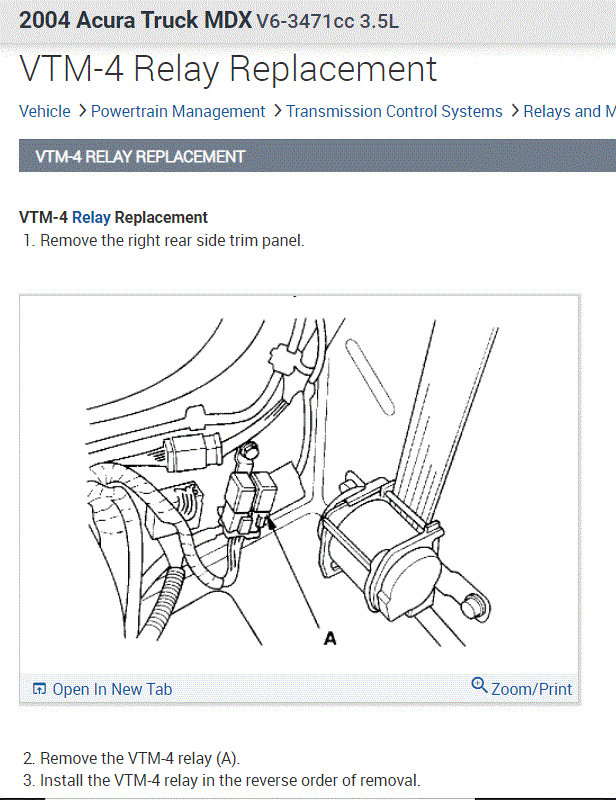 2004 Acura Truck MDX V6-3471cc 3.5L

VTM-4 Relay Replacement

Vehicle > Powertrain Management > Transmission Control Systems > Relays and M

VTM-4 RELAY REPLACEMENT

VTM-4 Relay Replacement

1. Remove the right rear side trim panel.

A

Open In New Tab

Zoom/Print

2. Remove the VTM-4 relay (A).

3. Install the VTM-4 relay in the reverse order of removal.