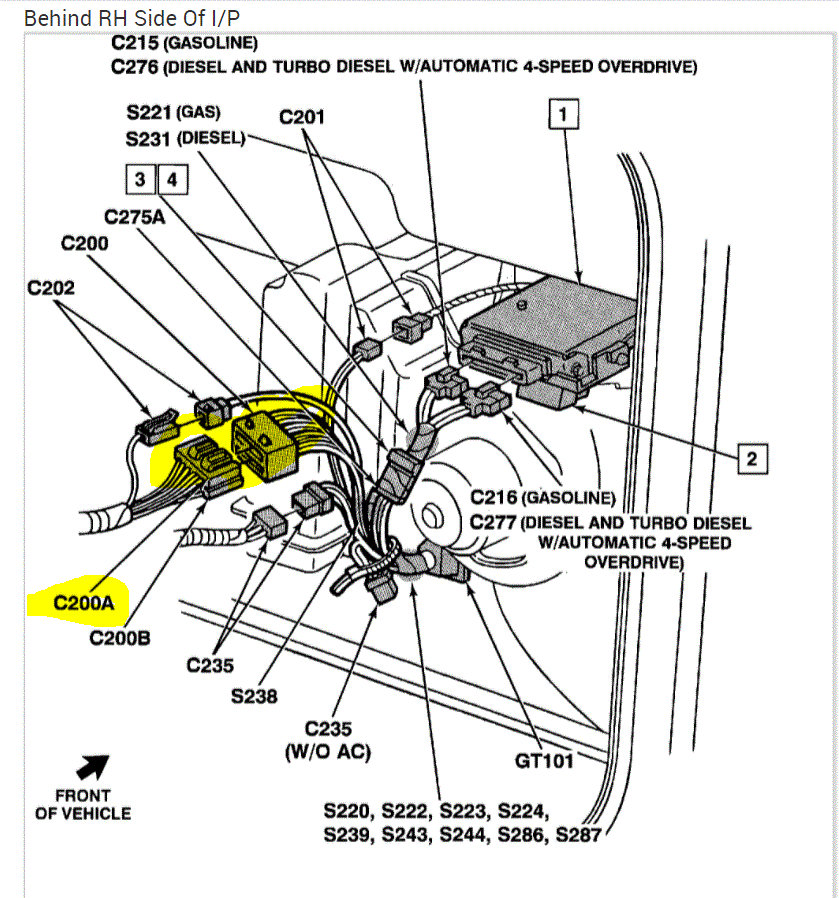 Behind RH Side Of I/P

C215 (GASOLINE)
C276 (DIESEL AND TURBO DIESEL W/AUTOMATIC 4-SPEED OVERDRIVE)

S221 (GAS)
S231 (DIESEL)

C201

1

3 4

C275A

C200

C202

2

C216 (GASOLINE)
C277 (DIESEL AND TURBO DIESEL W/AUTOMATIC 4-SPEED OVERDRIVE)

C200A

C200B

C235

S238

C235
(W/O AC)

GT101

FRONT
OF VEHICLE

S220, S222, S223, S224,
S239, S243, S244, S286, S287