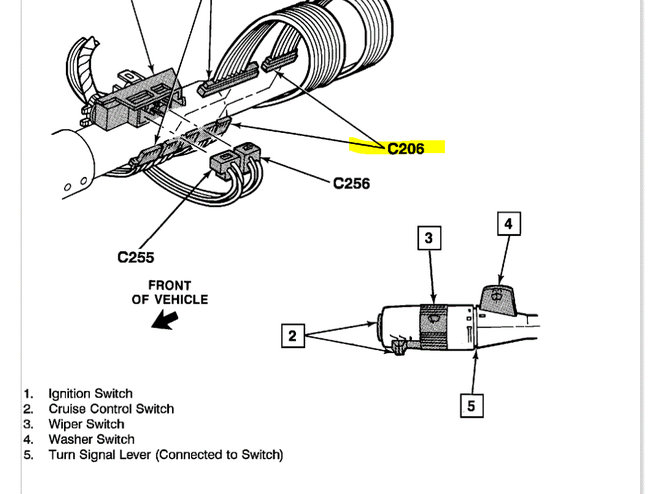 C206

C256

C255

FRONT OF VEHICLE

3

4

2

5

1. Ignition Switch
2. Cruise Control Switch
3. Wiper Switch
4. Washer Switch
5. Turn Signal Lever (Connected to Switch)