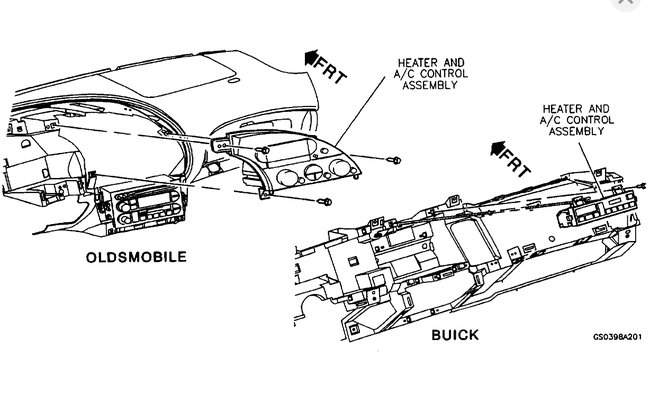 FRT

HEATER AND
A/C CONTROL
ASSEMBLY

HEATER AND
A/C CONTROL
ASSEMBLY

FRT

OLDSMOBILE

BUICK

GS0398A201