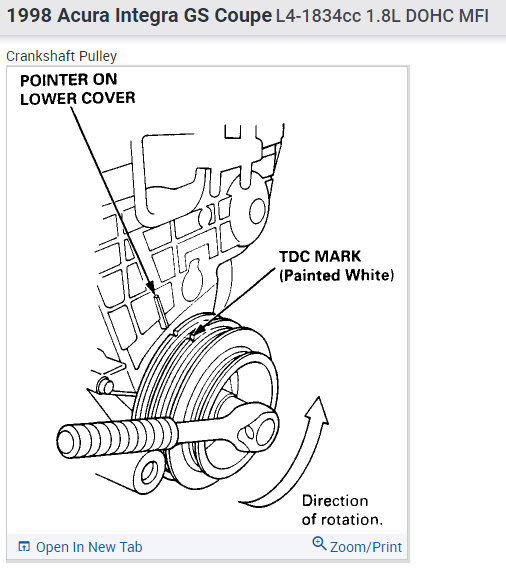 1998 Acura Integra GS Coupe L4-1834cc 1.8L DOHC MFI

Crankshaft Pulley

POINTER ON LOWER COVER

TDC MARK (Painted White)

Direction of rotation.

Open In New Tab

Zoom/Print