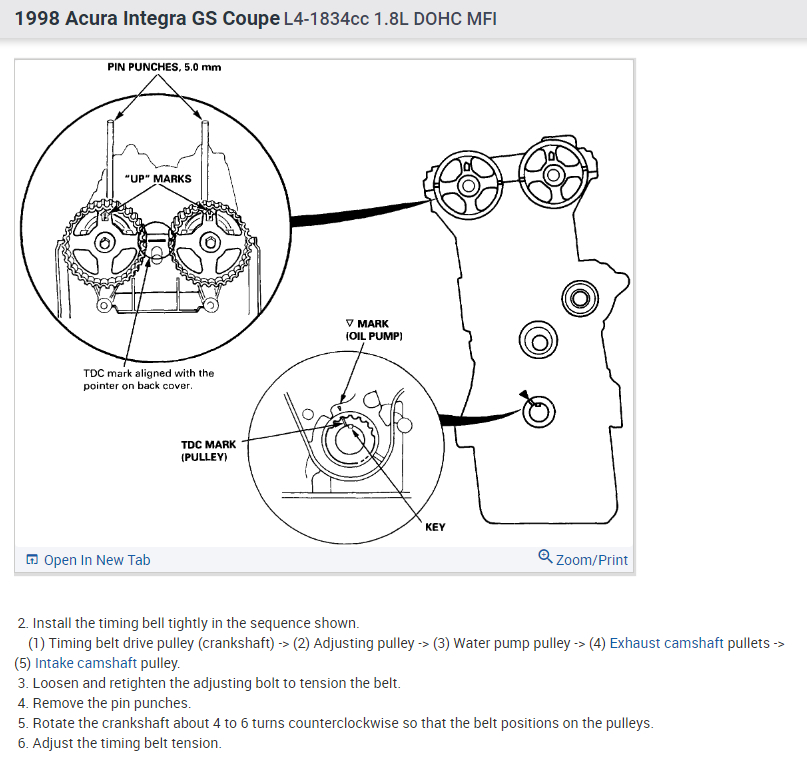 1998 Acura Integra GS Coupe L4-1834cc 1.8L DOHC MFI

PIN PUNCHES, 5.0 mm

"UP" MARKS

TDC mark aligned with the pointer on back cover.

▽ MARK (OIL PUMP)

TDC MARK (PULLEY)

KEY

Open In New Tab

Zoom/Print

2. Install the timing bell tightly in the sequence shown.
(1) Timing belt drive pulley (crankshaft) -> (2) Adjusting pulley -> (3) Water pump pulley -> (4) Exhaust camshaft pullets -> (5) Intake camshaft pulley.
3. Loosen and retighten the adjusting bolt to tension the belt.
4. Remove the pin punches.
5. Rotate the crankshaft about 4 to 6 turns counterclockwise so that the belt positions on the pulleys.
6. Adjust the timing belt tension.