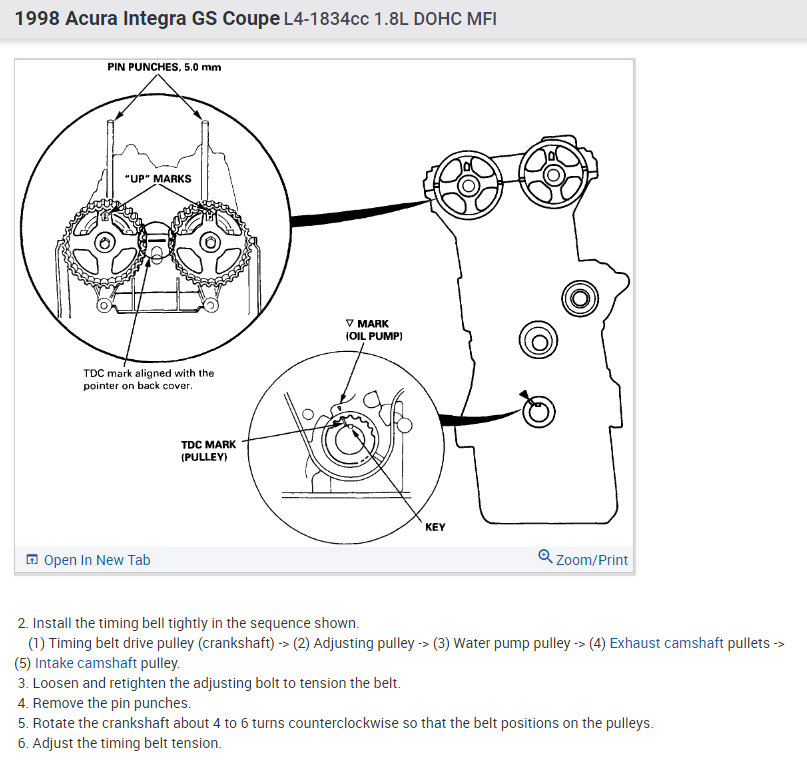 1998 Acura Integra GS Coupe L4-1834cc 1.8L DOHC MFI

PIN PUNCHES, 5.0 mm

"UP" MARKS

TDC mark aligned with the pointer on back cover.

▽ MARK (OIL PUMP)

TDC MARK (PULLEY)

KEY

Open In New Tab

Zoom/Print

2. Install the timing bell tightly in the sequence shown.
(1) Timing belt drive pulley (crankshaft) -> (2) Adjusting pulley -> (3) Water pump pulley -> (4) Exhaust camshaft pullets -> (5) Intake camshaft pulley.
3. Loosen and retighten the adjusting bolt to tension the belt.
4. Remove the pin punches.
5. Rotate the crankshaft about 4 to 6 turns counterclockwise so that the belt positions on the pulleys.
6. Adjust the timing belt tension.