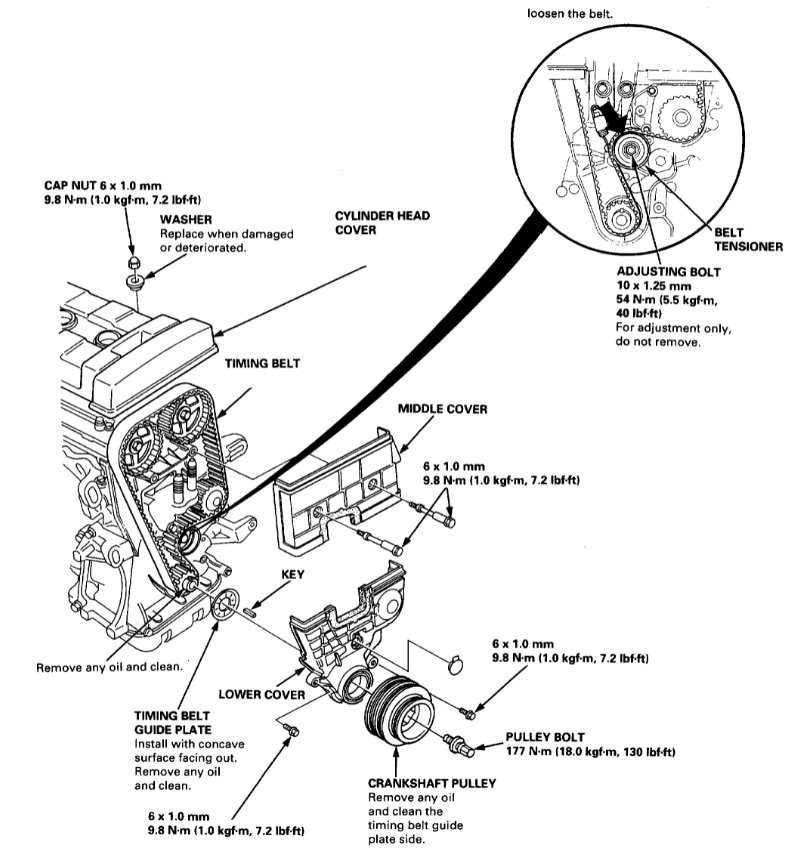 loosen the belt.

CAP NUT 6 x 1.0 mm
9.8 N·m (1.0 kgf·m, 7.2 lbf·ft)

WASHER
Replace when damaged or deteriorated.

CYLINDER HEAD COVER

BELT TENSIONER

ADJUSTING BOLT
10 x 1.25 mm
54 N·m (5.5 kgf·m, 40 lbf·ft)
For adjustment only, do not remove.

TIMING BELT

MIDDLE COVER

6 x 1.0 mm
9.8 N·m (1.0 kgf·m, 7.2 lbf·ft)

KEY

Remove any oil and clean.

6 x 1.0 mm
9.8 N·m (1.0 kgf·m, 7.2 lbf·ft)

LOWER COVER

TIMING BELT GUIDE PLATE
Install with concave surface facing out. Remove any oil and clean.

PULLEY BOLT
177 N·m (18.0 kgf·m, 130 lbf·ft)

CRANKSHAFT PULLEY
Remove any oil and clean the timing belt guide plate side.

6 x 1.0 mm
9.8 N·m (1.0 kgf·m, 7.2 lbf·ft)