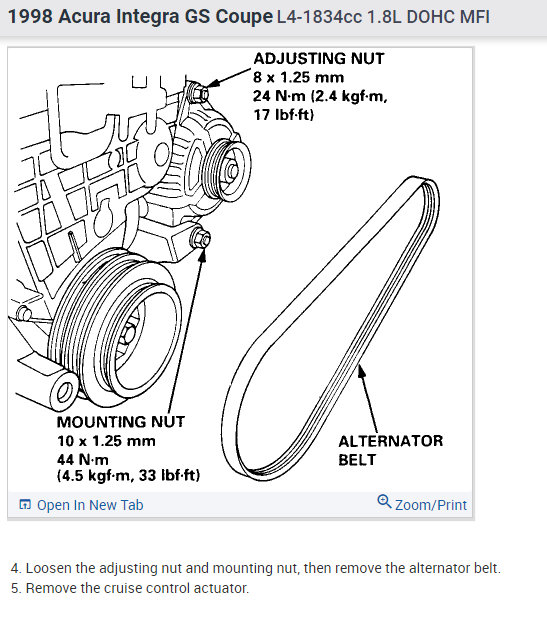 1998 Acura Integra GS Coupe L4-1834cc 1.8L DOHC MFI

ADJUSTING NUT
8 x 1.25 mm
24 N·m (2.4 kgf·m, 17 lbf·ft)

MOUNTING NUT
10 x 1.25 mm
44 N·m
(4.5 kgf·m, 33 lbf·ft)

ALTERNATOR BELT

Open In New Tab

Zoom/Print

4. Loosen the adjusting nut and mounting nut, then remove the alternator belt.
5. Remove the cruise control actuator.