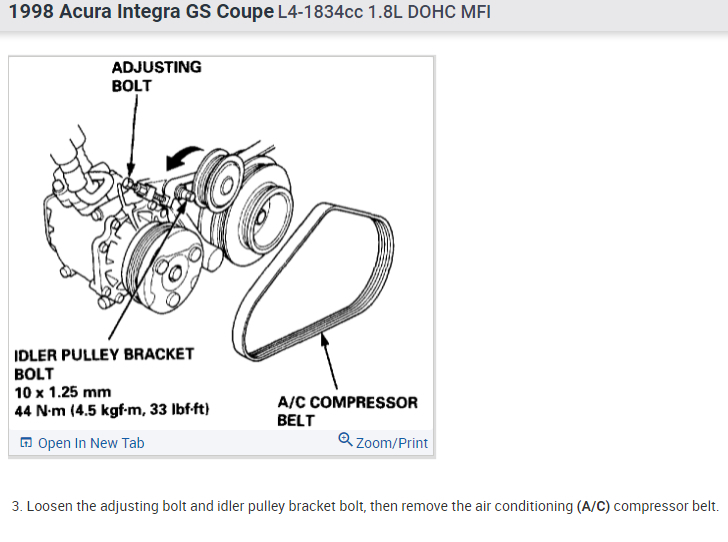 1998 Acura Integra GS Coupe L4-1834cc 1.8L DOHC MFI

ADJUSTING BOLT

IDLER PULLEY BRACKET BOLT
10 x 1.25 mm
44 N·m (4.5 kgf·m, 33 lbf·ft)

A/C COMPRESSOR BELT

Open In New Tab

Zoom/Print

3. Loosen the adjusting bolt and idler pulley bracket bolt, then remove the air conditioning (A/C) compressor belt.