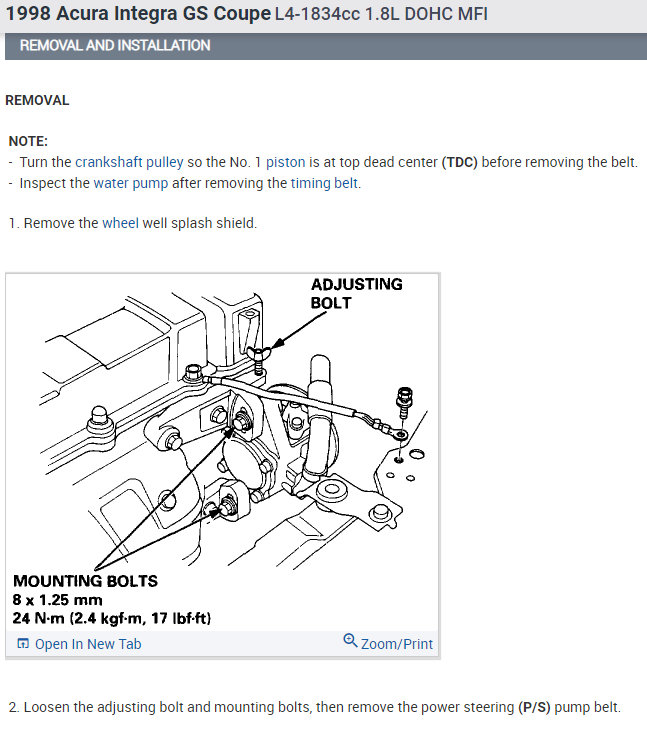 1998 Acura Integra GS Coupe L4-1834cc 1.8L DOHC MFI

REMOVAL AND INSTALLATION

REMOVAL

NOTE:
- Turn the crankshaft pulley so the No. 1 piston is at top dead center (TDC) before removing the belt.
- Inspect the water pump after removing the timing belt.

1. Remove the wheel well splash shield.

ADJUSTING BOLT

MOUNTING BOLTS
8 x 1.25 mm
24 N·m (2.4 kgf·m, 17 lbf·ft)

Open In New Tab

Zoom/Print

2. Loosen the adjusting bolt and mounting bolts, then remove the power steering (P/S) pump belt.