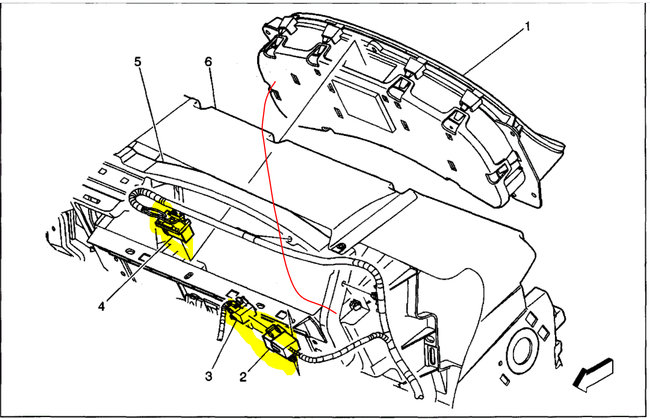 1
5
6
4
3
2