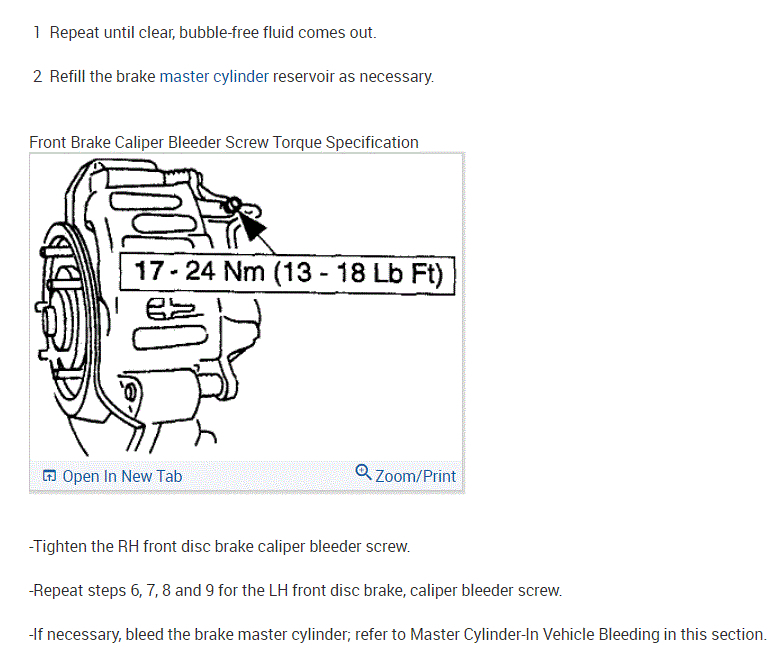 1 Repeat until clear, bubble-free fluid comes out.

2 Refill the brake master cylinder reservoir as necessary.

Front Brake Caliper Bleeder Screw Torque Specification

17 - 24 Nm (13 - 18 Lb Ft)

Open In New Tab Zoom/Print

-Tighten the RH front disc brake caliper bleeder screw.

-Repeat steps 6, 7, 8 and 9 for the LH front disc brake, caliper bleeder screw.

-If necessary, bleed the brake master cylinder; refer to Master Cylinder-In Vehicle Bleeding in this section.