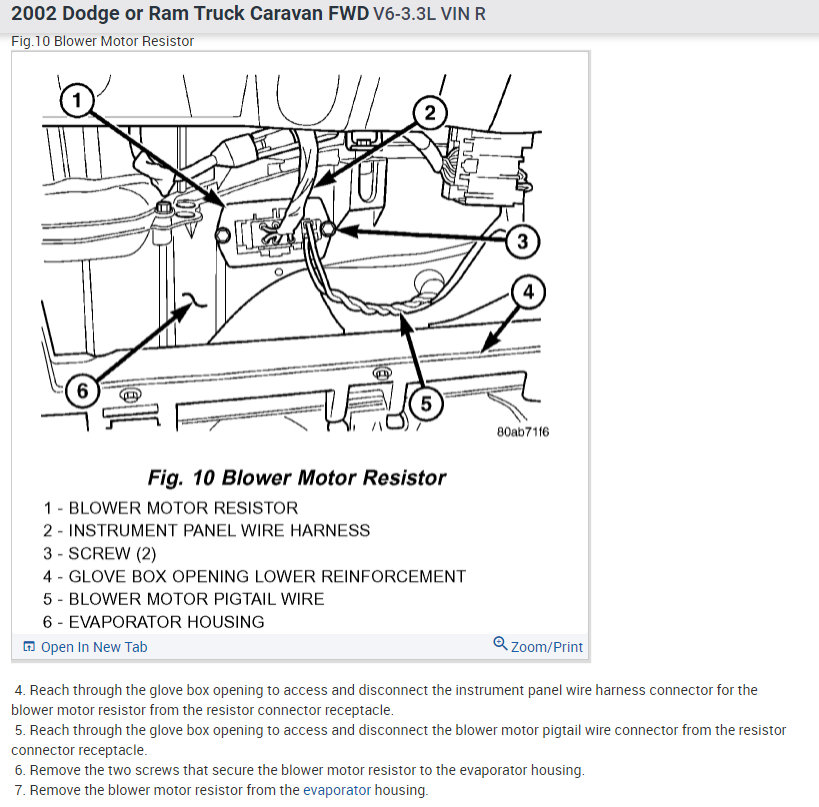 2002 Dodge or Ram Truck Caravan FWD V6-3.3L VIN R

Fig.10 Blower Motor Resistor

1

2

3

4

5

6

80ab71f6

Fig. 10 Blower Motor Resistor

1 - BLOWER MOTOR RESISTOR
2 - INSTRUMENT PANEL WIRE HARNESS
3 - SCREW (2)
4 - GLOVE BOX OPENING LOWER REINFORCEMENT
5 - BLOWER MOTOR PIGTAIL WIRE
6 - EVAPORATOR HOUSING

Open In New Tab

Zoom/Print

4. Reach through the glove box opening to access and disconnect the instrument panel wire harness connector for the blower motor resistor from the resistor connector receptacle.
5. Reach through the glove box opening to access and disconnect the blower motor pigtail wire connector from the resistor connector receptacle.
6. Remove the two screws that secure the blower motor resistor to the evaporator housing.
7. Remove the blower motor resistor from the evaporator housing.