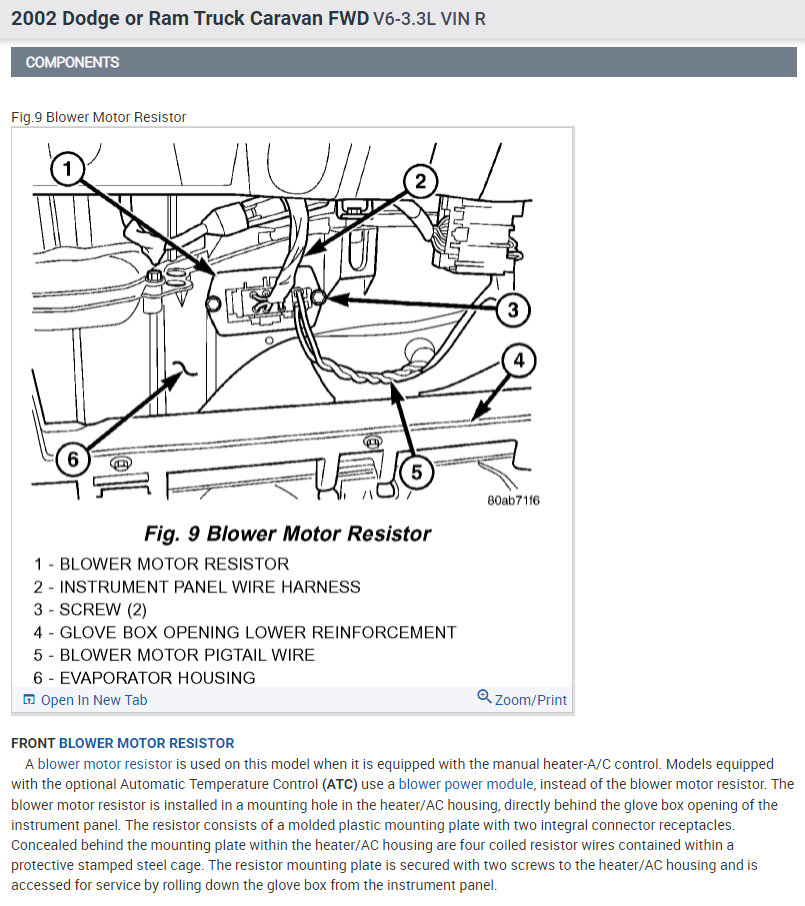 2002 Dodge or Ram Truck Caravan FWD V6-3.3L VIN R

COMPONENTS

Fig.9 Blower Motor Resistor

1
2
3
4
5
6
80ab71f6

Fig. 9 Blower Motor Resistor

1 - BLOWER MOTOR RESISTOR
2 - INSTRUMENT PANEL WIRE HARNESS
3 - SCREW (2)
4 - GLOVE BOX OPENING LOWER REINFORCEMENT
5 - BLOWER MOTOR PIGTAIL WIRE
6 - EVAPORATOR HOUSING

Open In New Tab
Zoom/Print

FRONT BLOWER MOTOR RESISTOR

A blower motor resistor is used on this model when it is equipped with the manual heater-A/C control. Models equipped with the optional Automatic Temperature Control (ATC) use a blower power module, instead of the blower motor resistor. The blower motor resistor is installed in a mounting hole in the heater/AC housing, directly behind the glove box opening of the instrument panel. The resistor consists of a molded plastic mounting plate with two integral connector receptacles. Concealed behind the mounting plate within the heater/AC housing are four coiled resistor wires contained within a protective stamped steel cage. The resistor mounting plate is secured with two screws to the heater/AC housing and is accessed for service by rolling down the glove box from the instrument panel.