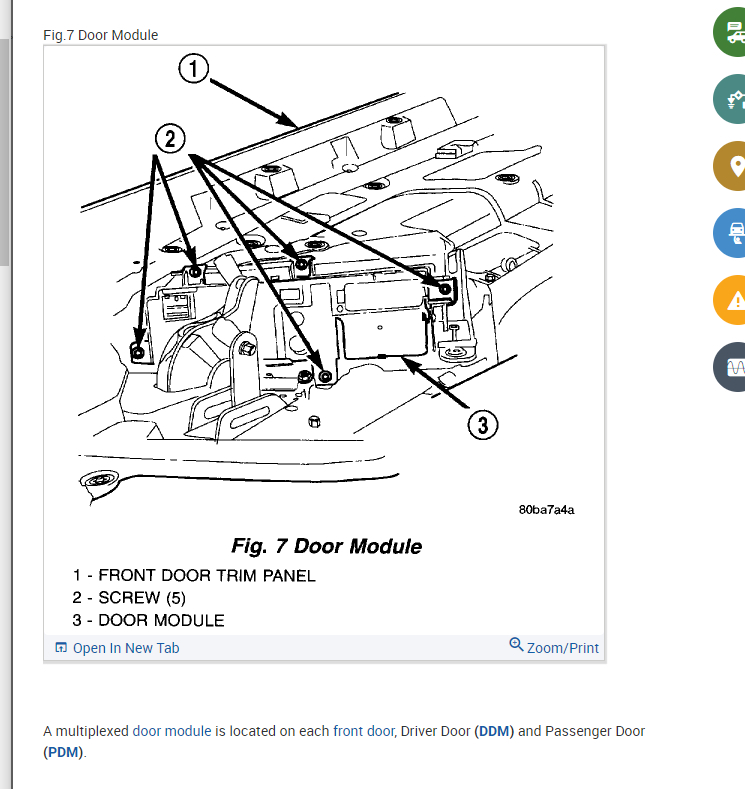 Fig.7 Door Module

1

2

3

80ba7a4a

Fig. 7 Door Module

1 - FRONT DOOR TRIM PANEL
2 - SCREW (5)
3 - DOOR MODULE

Open In New Tab

Zoom/Print

A multiplexed door module is located on each front door, Driver Door (DDM) and Passenger Door (PDM).