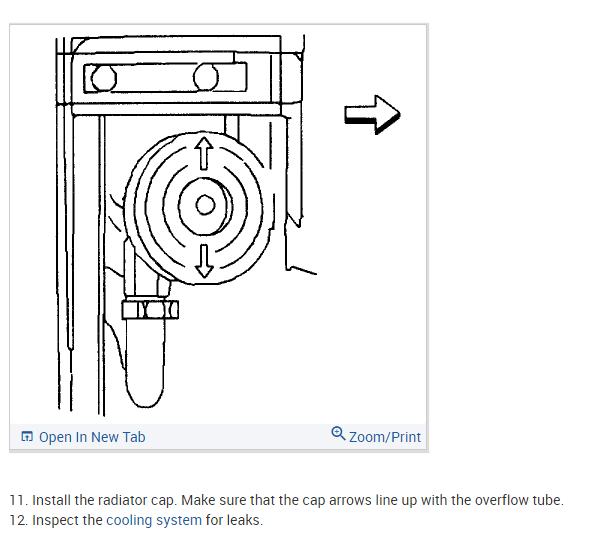 Open In New Tab
Zoom/Print

11. Install the radiator cap. Make sure that the cap arrows line up with the overflow tube.
12. Inspect the cooling system for leaks.