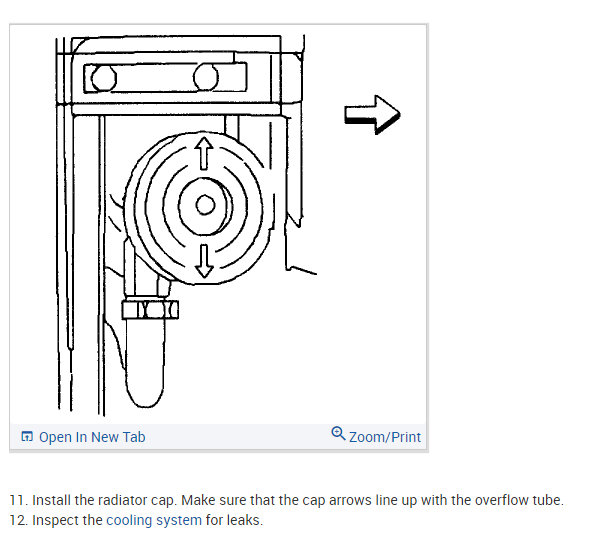 Open In New Tab

Zoom/Print

11. Install the radiator cap. Make sure that the cap arrows line up with the overflow tube.
12. Inspect the cooling system for leaks.