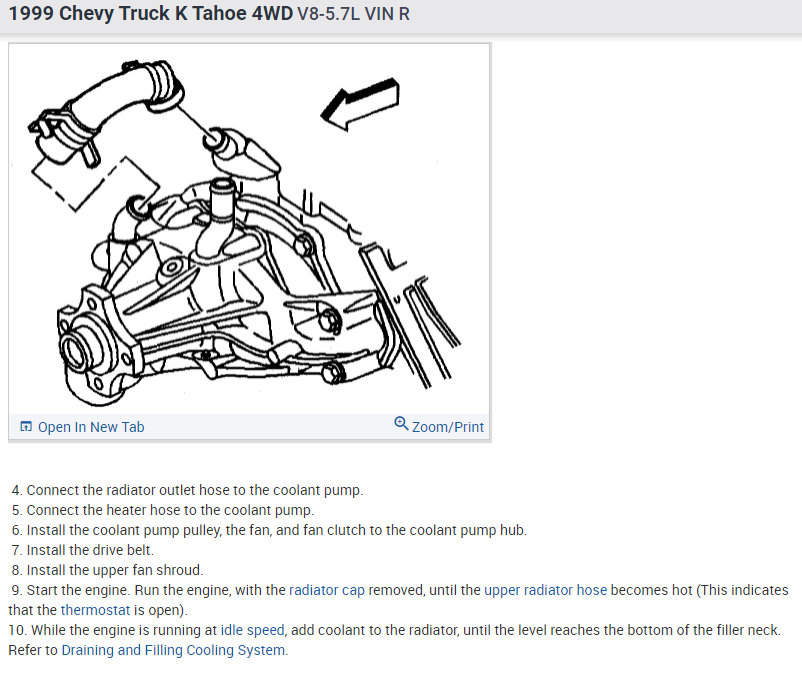 1999 Chevy Truck K Tahoe 4WD V8-5.7L VIN R

Open In New Tab

Zoom/Print

4. Connect the radiator outlet hose to the coolant pump.
5. Connect the heater hose to the coolant pump.
6. Install the coolant pump pulley, the fan, and fan clutch to the coolant pump hub.
7. Install the drive belt.
8. Install the upper fan shroud.
9. Start the engine. Run the engine, with the radiator cap removed, until the upper radiator hose becomes hot (This indicates that the thermostat is open).
10. While the engine is running at idle speed, add coolant to the radiator, until the level reaches the bottom of the filler neck. Refer to Draining and Filling Cooling System.