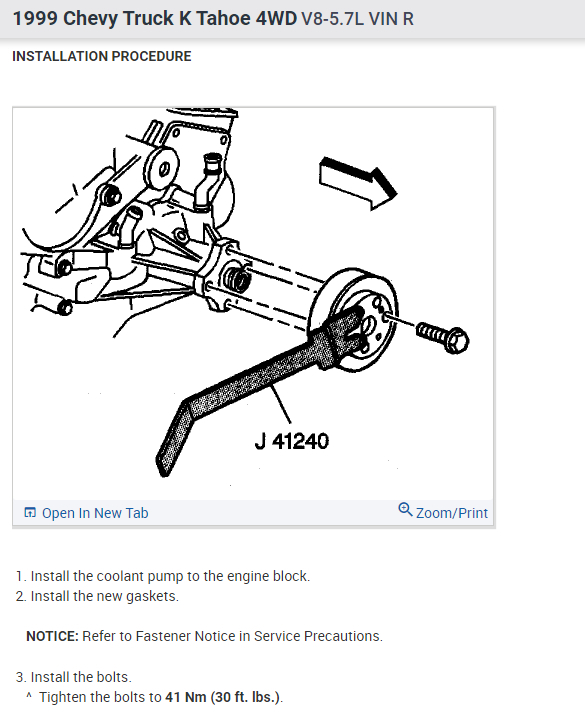 1999 Chevy Truck K Tahoe 4WD V8-5.7L VIN R

INSTALLATION PROCEDURE

J 41240

Open In New Tab

Zoom/Print

1. Install the coolant pump to the engine block.
2. Install the new gaskets.

NOTICE: Refer to Fastener Notice in Service Precautions.

3. Install the bolts.
^ Tighten the bolts to 41 Nm (30 ft. lbs.).