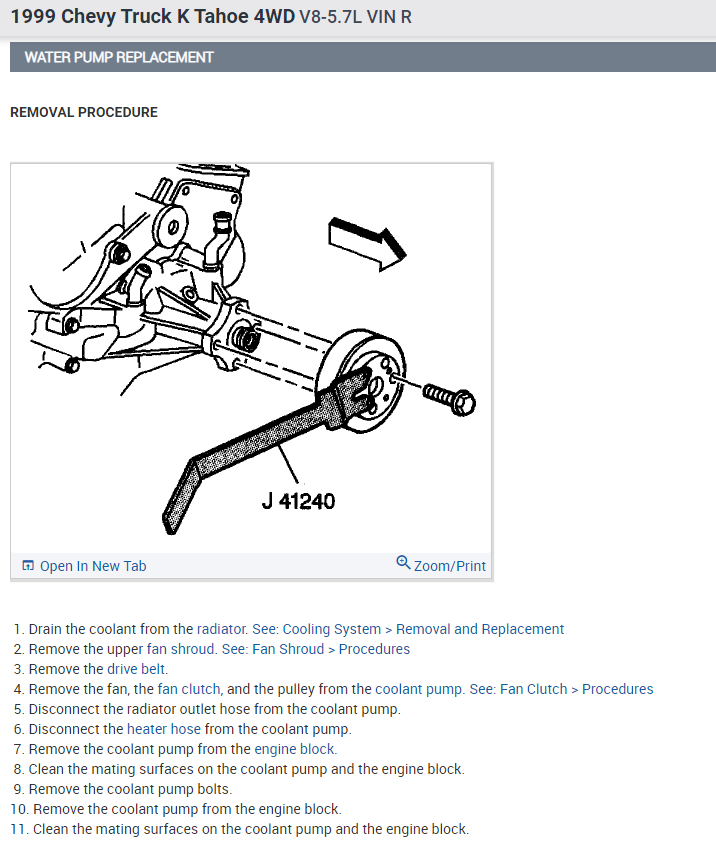 1999 Chevy Truck K Tahoe 4WD V8-5.7L VIN R

WATER PUMP REPLACEMENT

REMOVAL PROCEDURE

J 41240

Open In New Tab

Zoom/Print

1. Drain the coolant from the radiator. See: Cooling System > Removal and Replacement
2. Remove the upper fan shroud. See: Fan Shroud > Procedures
3. Remove the drive belt.
4. Remove the fan, the fan clutch, and the pulley from the coolant pump. See: Fan Clutch > Procedures
5. Disconnect the radiator outlet hose from the coolant pump.
6. Disconnect the heater hose from the coolant pump.
7. Remove the coolant pump from the engine block.
8. Clean the mating surfaces on the coolant pump and the engine block.
9. Remove the coolant pump bolts.
10. Remove the coolant pump from the engine block.
11. Clean the mating surfaces on the coolant pump and the engine block.