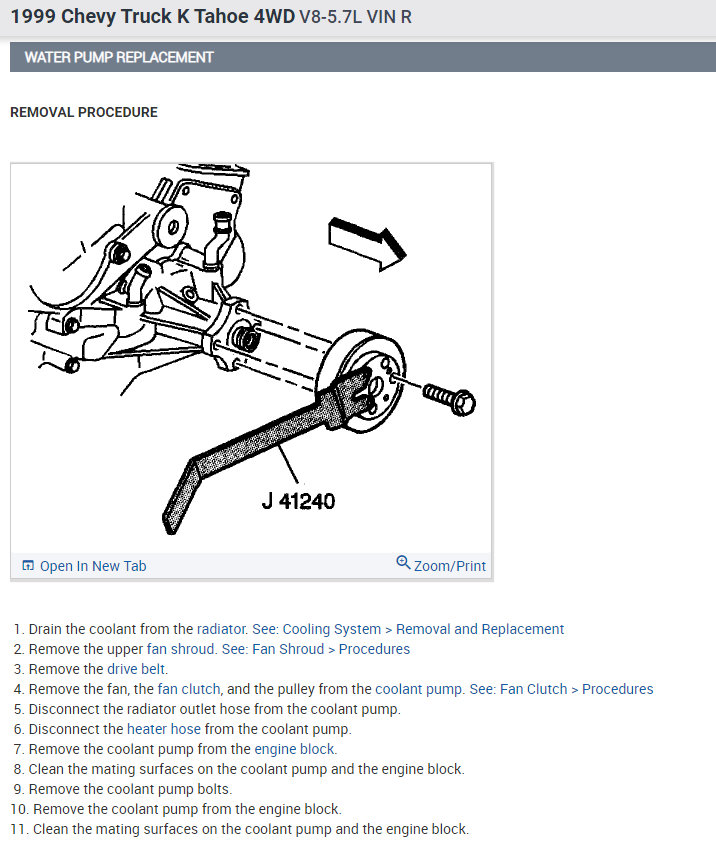 1999 Chevy Truck K Tahoe 4WD V8-5.7L VIN R

WATER PUMP REPLACEMENT

REMOVAL PROCEDURE

J 41240

Open In New Tab

Zoom/Print

1. Drain the coolant from the radiator. See: Cooling System > Removal and Replacement
2. Remove the upper fan shroud. See: Fan Shroud > Procedures
3. Remove the drive belt.
4. Remove the fan, the fan clutch, and the pulley from the coolant pump. See: Fan Clutch > Procedures
5. Disconnect the radiator outlet hose from the coolant pump.
6. Disconnect the heater hose from the coolant pump.
7. Remove the coolant pump from the engine block.
8. Clean the mating surfaces on the coolant pump and the engine block.
9. Remove the coolant pump bolts.
10. Remove the coolant pump from the engine block.
11. Clean the mating surfaces on the coolant pump and the engine block.