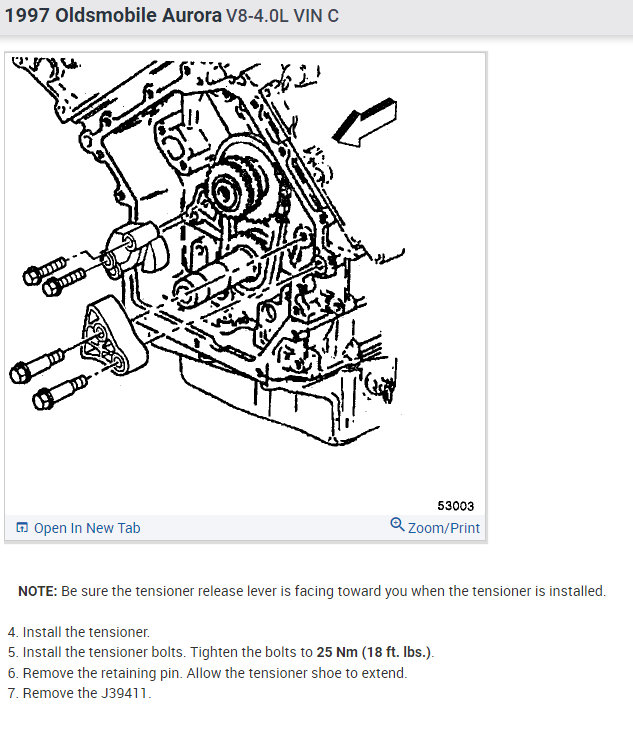 1997 Oldsmobile Aurora V8-4.0L VIN C

53003

Open In New Tab

Zoom/Print

NOTE: Be sure the tensioner release lever is facing toward you when the tensioner is installed.

4. Install the tensioner.
5. Install the tensioner bolts. Tighten the bolts to 25 Nm (18 ft. lbs.).
6. Remove the retaining pin. Allow the tensioner shoe to extend.
7. Remove the J39411.