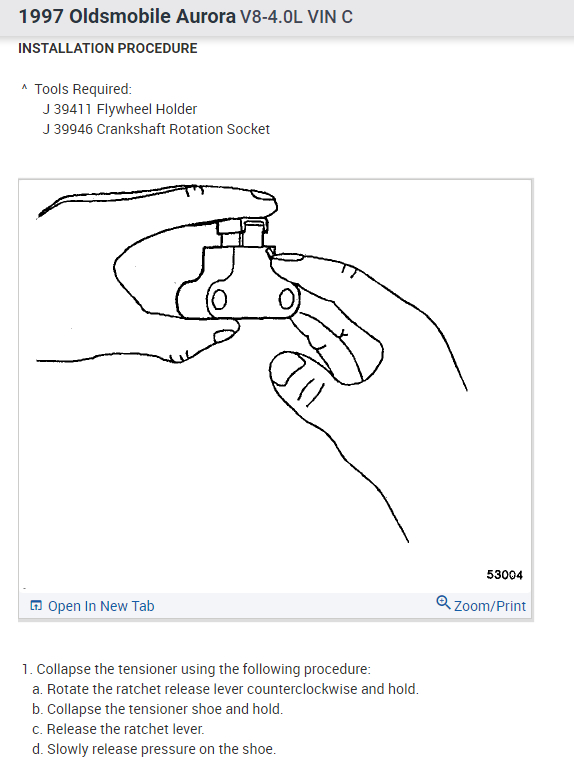 1997 Oldsmobile Aurora V8-4.0L VIN C

INSTALLATION PROCEDURE

^ Tools Required:
J 39411 Flywheel Holder
J 39946 Crankshaft Rotation Socket

53004

Open In New Tab

Zoom/Print

1. Collapse the tensioner using the following procedure:
a. Rotate the ratchet release lever counterclockwise and hold.
b. Collapse the tensioner shoe and hold.
c. Release the ratchet lever.
d. Slowly release pressure on the shoe.