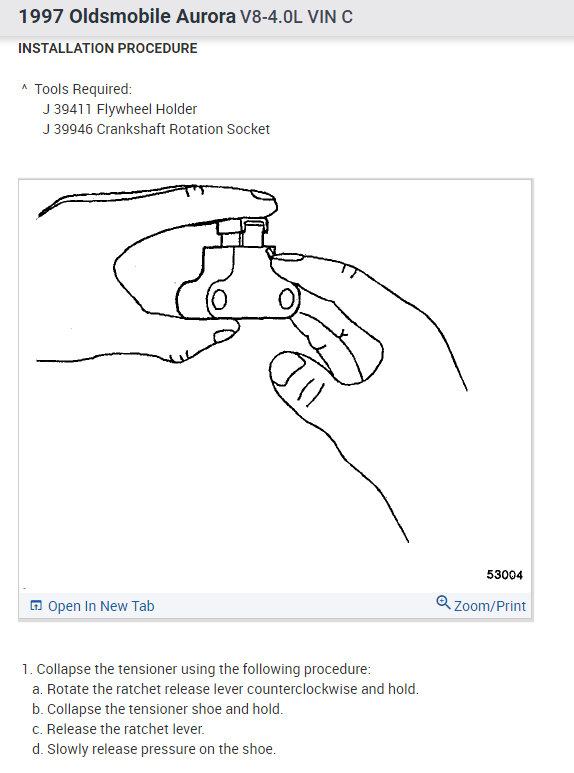 1997 Oldsmobile Aurora V8-4.0L VIN C

INSTALLATION PROCEDURE

^ Tools Required:
J 39411 Flywheel Holder
J 39946 Crankshaft Rotation Socket

53004

Open In New Tab

Zoom/Print

1. Collapse the tensioner using the following procedure:
a. Rotate the ratchet release lever counterclockwise and hold.
b. Collapse the tensioner shoe and hold.
c. Release the ratchet lever.
d. Slowly release pressure on the shoe.