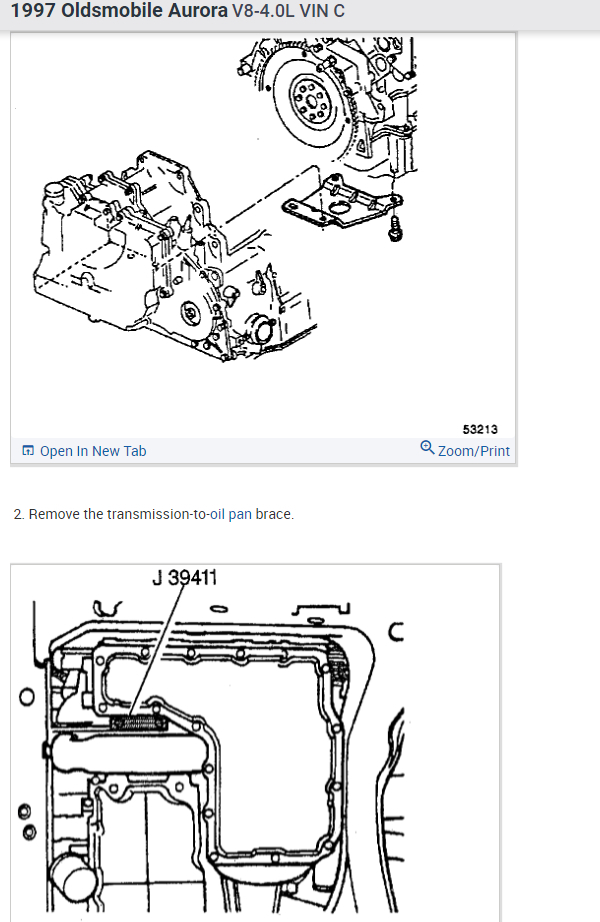 1997 Oldsmobile Aurora V8-4.0L VIN C

53213

Open In New Tab

Zoom/Print

2. Remove the transmission-to-oil pan brace.

J 39411