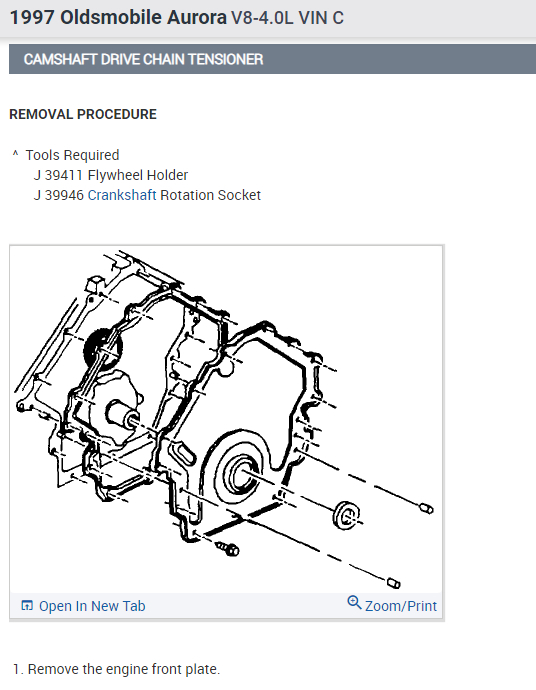 1997 Oldsmobile Aurora V8-4.0L VIN C

CAMSHAFT DRIVE CHAIN TENSIONER

REMOVAL PROCEDURE

^ Tools Required
J 39411 Flywheel Holder
J 39946 Crankshaft Rotation Socket

Open In New Tab
Zoom/Print

1. Remove the engine front plate.