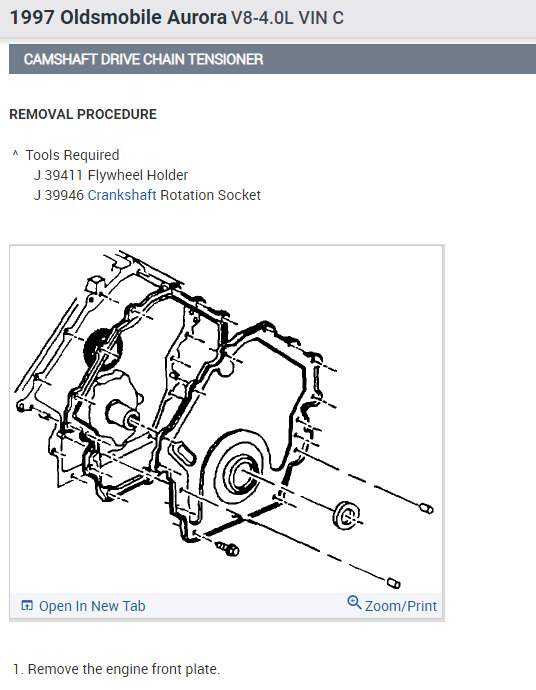 1997 Oldsmobile Aurora V8-4.0L VIN C

CAMSHAFT DRIVE CHAIN TENSIONER

REMOVAL PROCEDURE

^ Tools Required
J 39411 Flywheel Holder
J 39946 Crankshaft Rotation Socket

Open In New Tab
Zoom/Print

1. Remove the engine front plate.