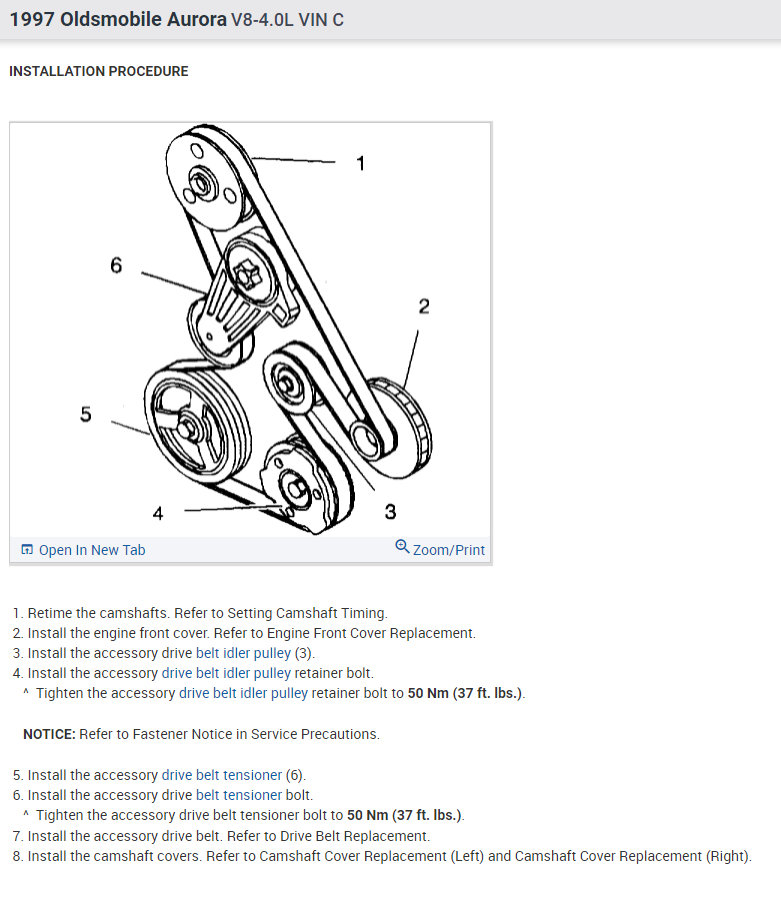 1997 Oldsmobile Aurora V8-4.0L VIN C

INSTALLATION PROCEDURE

1

6

2

5

4

3

Open In New Tab

Zoom/Print

1. Retime the camshafts. Refer to Setting Camshaft Timing.
2. Install the engine front cover. Refer to Engine Front Cover Replacement.
3. Install the accessory drive belt idler pulley (3).
4. Install the accessory drive belt idler pulley retainer bolt.
^ Tighten the accessory drive belt idler pulley retainer bolt to 50 Nm (37 ft. lbs.).

NOTICE: Refer to Fastener Notice in Service Precautions.

5. Install the accessory drive belt tensioner (6).
6. Install the accessory drive belt tensioner bolt.
^ Tighten the accessory drive belt tensioner bolt to 50 Nm (37 ft. lbs.).
7. Install the accessory drive belt. Refer to Drive Belt Replacement.
8. Install the camshaft covers. Refer to Camshaft Cover Replacement (Left) and Camshaft Cover Replacement (Right).