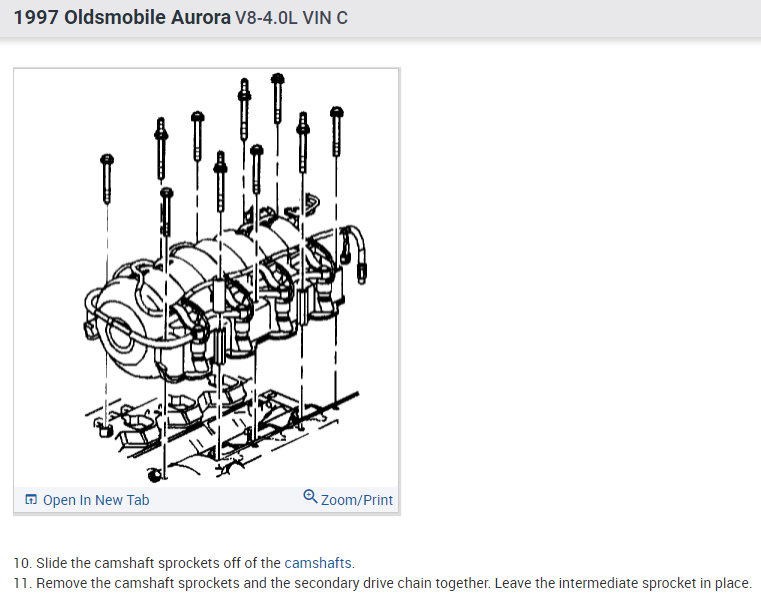 1997 Oldsmobile Aurora V8-4.0L VIN C

Open In New Tab

Zoom/Print

10. Slide the camshaft sprockets off of the camshafts.
11. Remove the camshaft sprockets and the secondary drive chain together. Leave the intermediate sprocket in place.