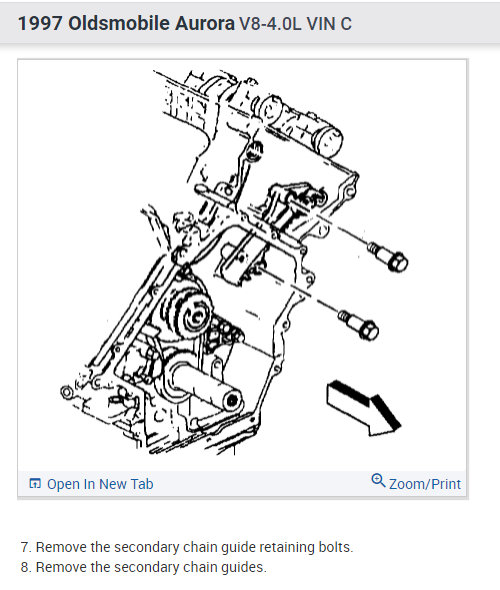 1997 Oldsmobile Aurora V8-4.0L VIN C

Open In New Tab

Zoom/Print

7. Remove the secondary chain guide retaining bolts.
8. Remove the secondary chain guides.