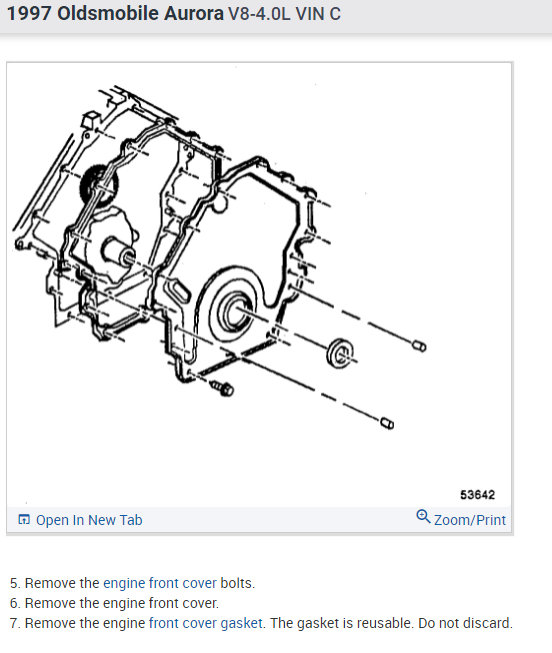 1997 Oldsmobile Aurora V8-4.0L VIN C

53642

Open In New Tab

Zoom/Print

5. Remove the engine front cover bolts.
6. Remove the engine front cover.
7. Remove the engine front cover gasket. The gasket is reusable. Do not discard.