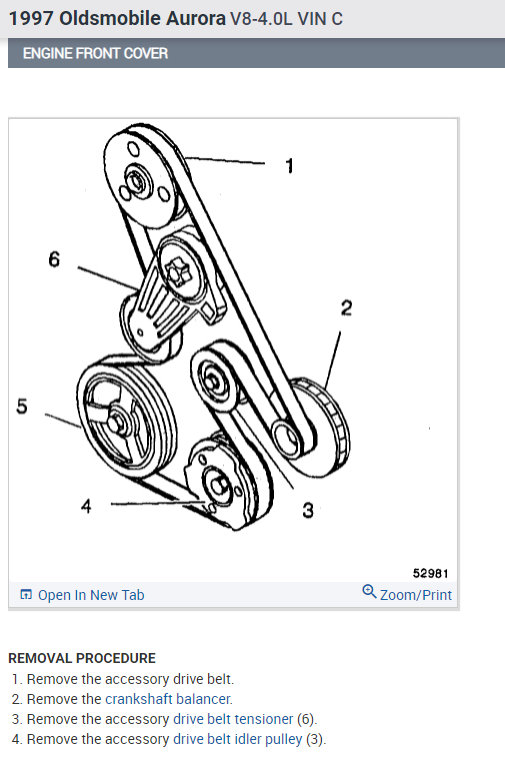 1997 Oldsmobile Aurora V8-4.0L VIN C

ENGINE FRONT COVER

1
6
2
5
4
3
52981

Open In New Tab
Zoom/Print

REMOVAL PROCEDURE
1. Remove the accessory drive belt.
2. Remove the crankshaft balancer.
3. Remove the accessory drive belt tensioner (6).
4. Remove the accessory drive belt idler pulley (3).