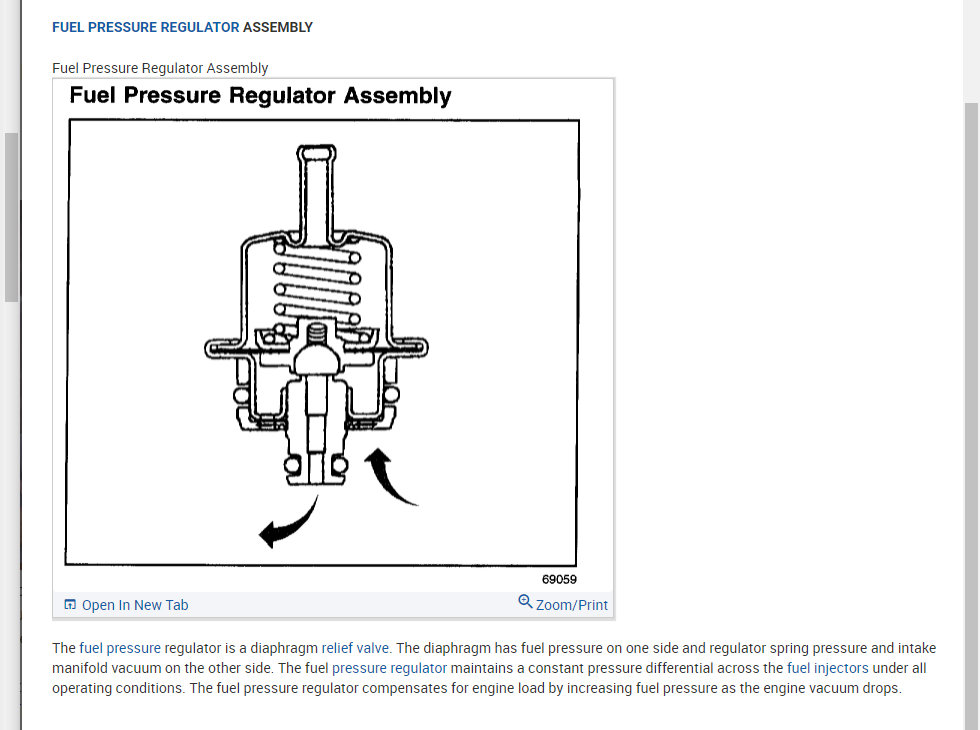 FUEL PRESSURE REGULATOR ASSEMBLY

Fuel Pressure Regulator Assembly

Fuel Pressure Regulator Assembly

69059

Open In New Tab

Zoom/Print

The fuel pressure regulator is a diaphragm relief valve. The diaphragm has fuel pressure on one side and regulator spring pressure and intake manifold vacuum on the other side. The fuel pressure regulator maintains a constant pressure differential across the fuel injectors under all operating conditions. The fuel pressure regulator compensates for engine load by increasing fuel pressure as the engine vacuum drops.