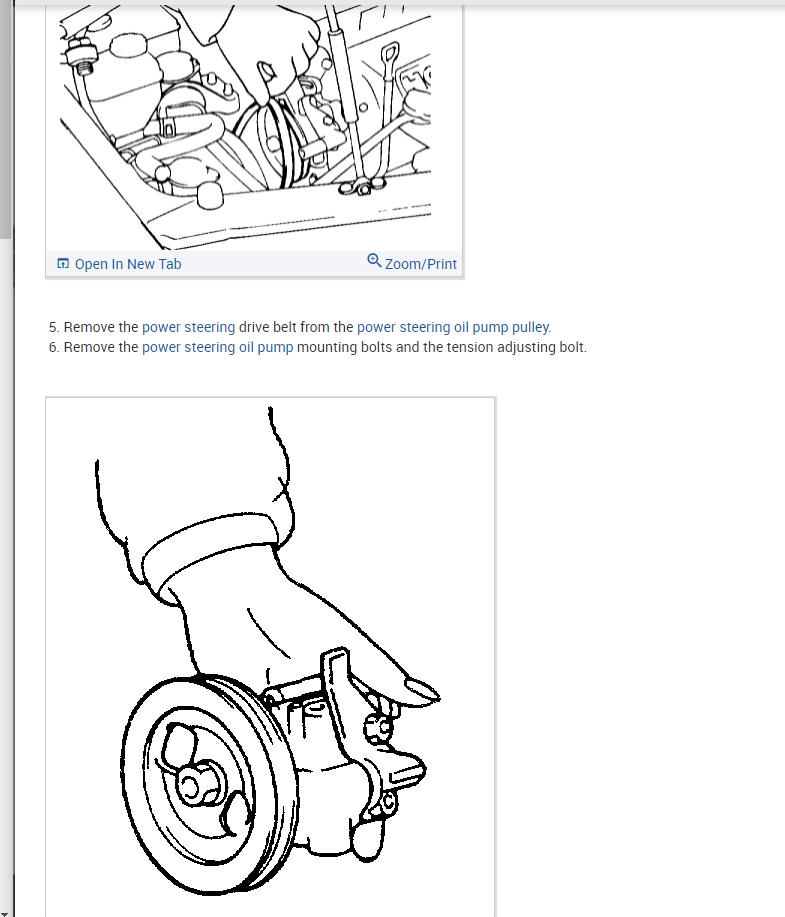 Open In New Tab

Zoom/Print

5. Remove the power steering drive belt from the power steering oil pump pulley.
6. Remove the power steering oil pump mounting bolts and the tension adjusting bolt.