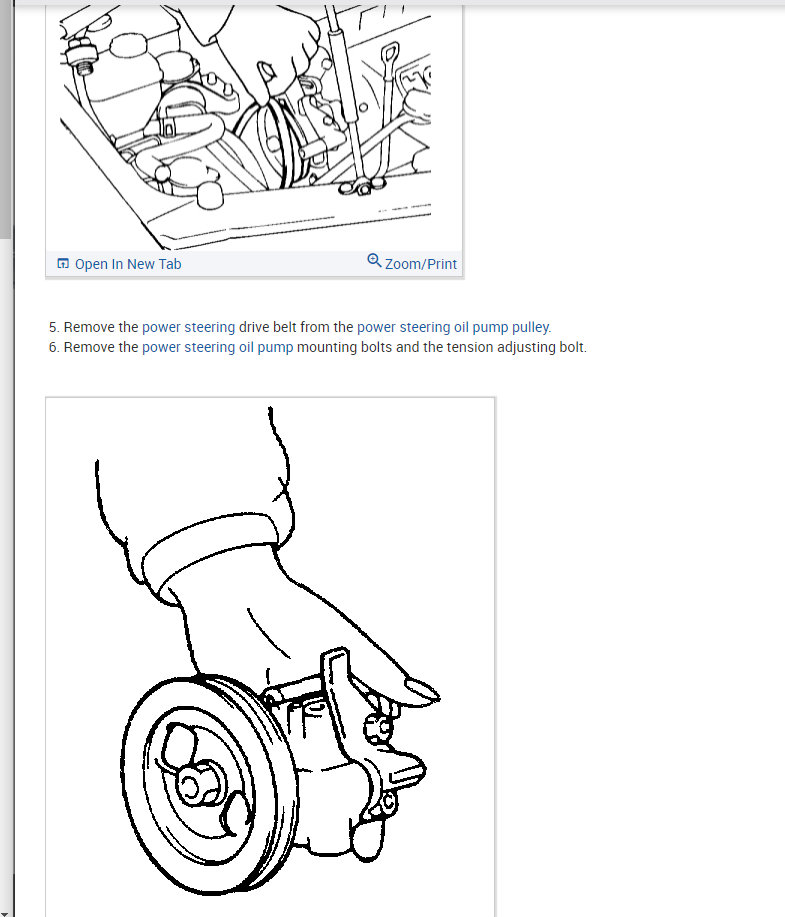 Open In New Tab
Zoom/Print

5. Remove the power steering drive belt from the power steering oil pump pulley.
6. Remove the power steering oil pump mounting bolts and the tension adjusting bolt.