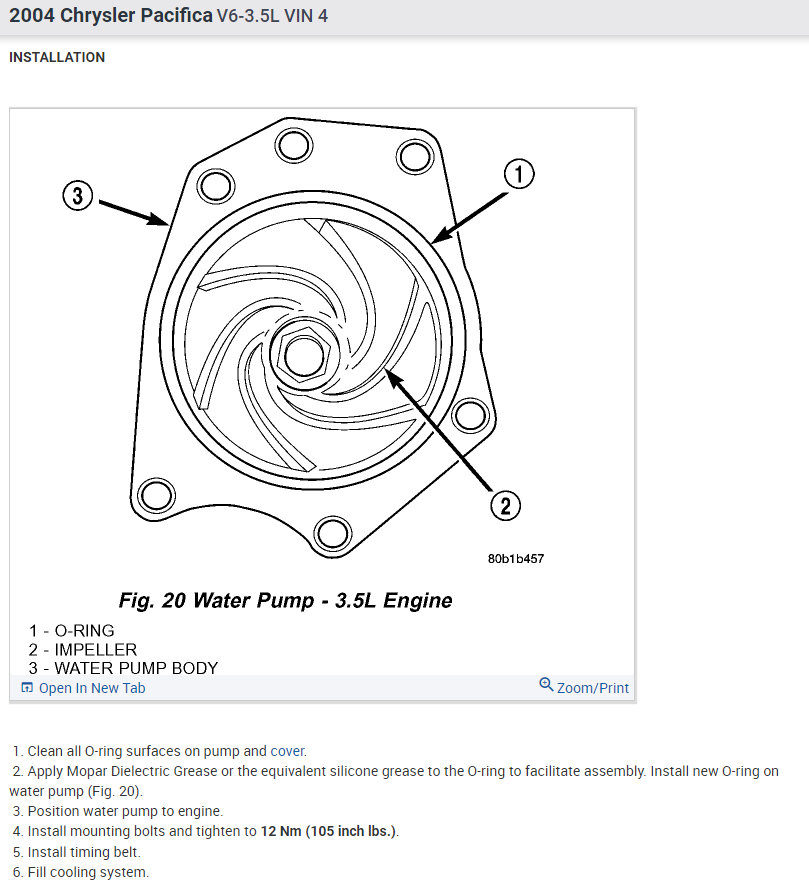 2004 Chrysler Pacifica V6-3.5L VIN 4

INSTALLATION

3

1

2

80b1b457

Fig. 20 Water Pump - 3.5L Engine

1 - O-RING
2 - IMPELLER
3 - WATER PUMP BODY

Open In New Tab

Zoom/Print

1. Clean all O-ring surfaces on pump and cover.
2. Apply Mopar Dielectric Grease or the equivalent silicone grease to the O-ring to facilitate assembly. Install new O-ring on water pump (Fig. 20).
3. Position water pump to engine.
4. Install mounting bolts and tighten to 12 Nm (105 inch lbs.).
5. Install timing belt.
6. Fill cooling system.