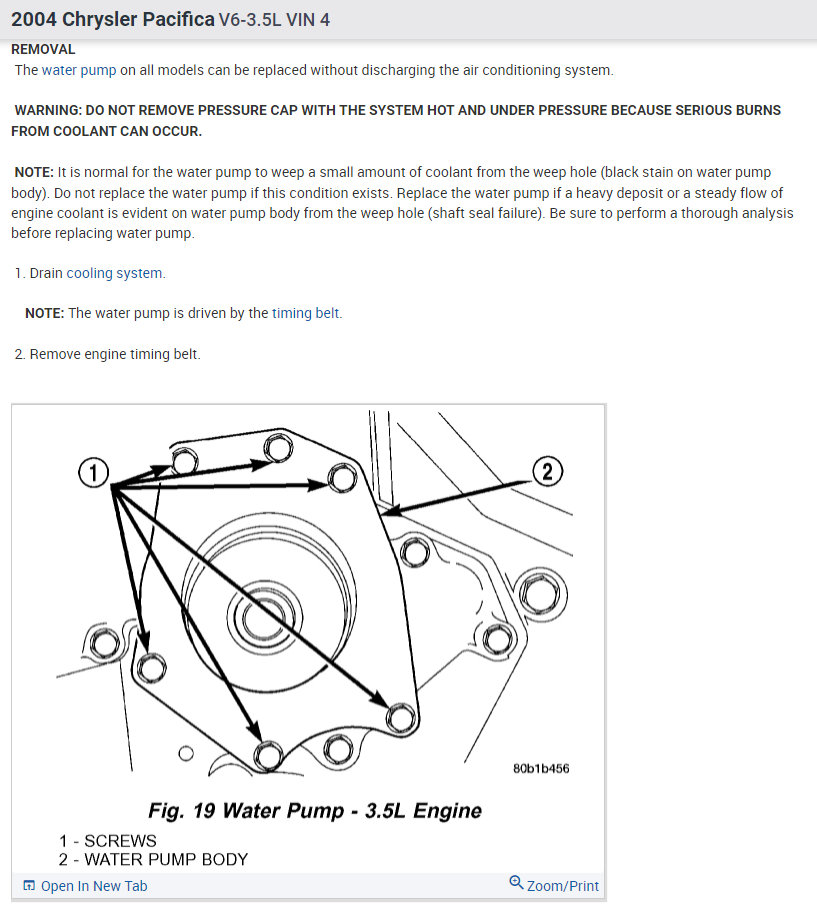 2004 Chrysler Pacifica V6-3.5L VIN 4

REMOVAL

The water pump on all models can be replaced without discharging the air conditioning system.

WARNING: DO NOT REMOVE PRESSURE CAP WITH THE SYSTEM HOT AND UNDER PRESSURE BECAUSE SERIOUS BURNS FROM COOLANT CAN OCCUR.

NOTE: It is normal for the water pump to weep a small amount of coolant from the weep hole (black stain on water pump body). Do not replace the water pump if this condition exists. Replace the water pump if a heavy deposit or a steady flow of engine coolant is evident on water pump body from the weep hole (shaft seal failure). Be sure to perform a thorough analysis before replacing water pump.

1. Drain cooling system.

NOTE: The water pump is driven by the timing belt.

2. Remove engine timing belt.

1

2

80b1b456

Fig. 19 Water Pump - 3.5L Engine

1 - SCREWS
2 - WATER PUMP BODY

Open In New Tab

Zoom/Print