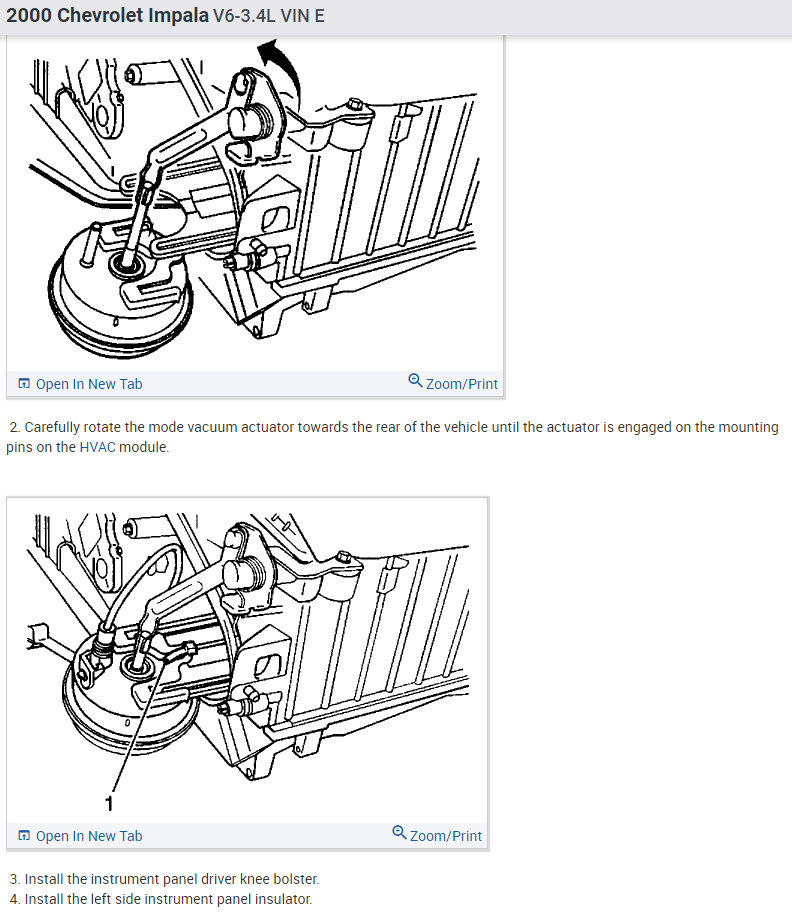 2000 Chevrolet Impala V6-3.4L VIN E

Open In New Tab

Zoom/Print

2. Carefully rotate the mode vacuum actuator towards the rear of the vehicle until the actuator is engaged on the mounting pins on the HVAC module.

1

Open In New Tab

Zoom/Print

3. Install the instrument panel driver knee bolster.
4. Install the left side instrument panel insulator.