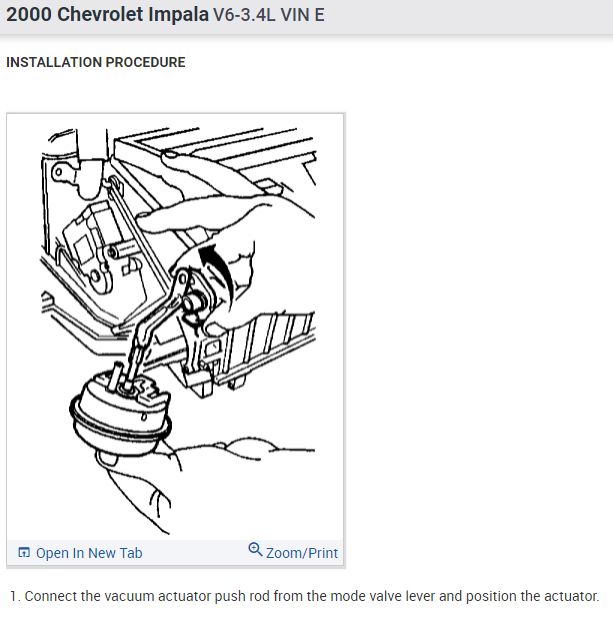 2000 Chevrolet Impala V6-3.4L VIN E

INSTALLATION PROCEDURE

Open In New Tab

Zoom/Print

1. Connect the vacuum actuator push rod from the mode valve lever and position the actuator.