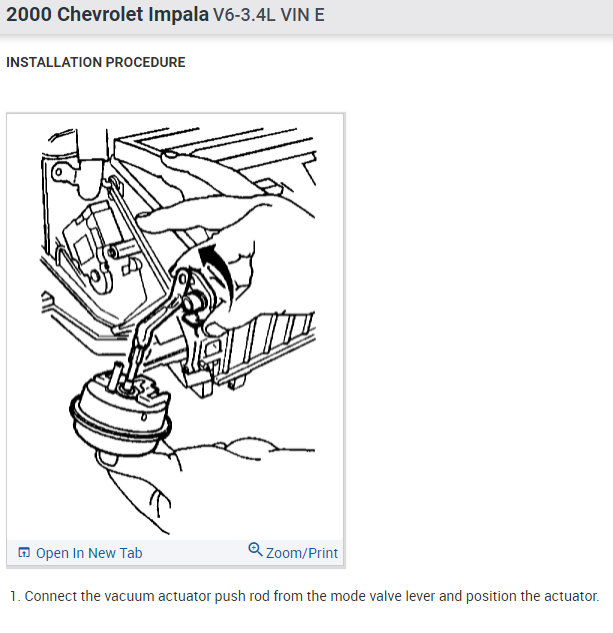 2000 Chevrolet Impala V6-3.4L VIN E

INSTALLATION PROCEDURE

Open In New Tab

Zoom/Print

1. Connect the vacuum actuator push rod from the mode valve lever and position the actuator.