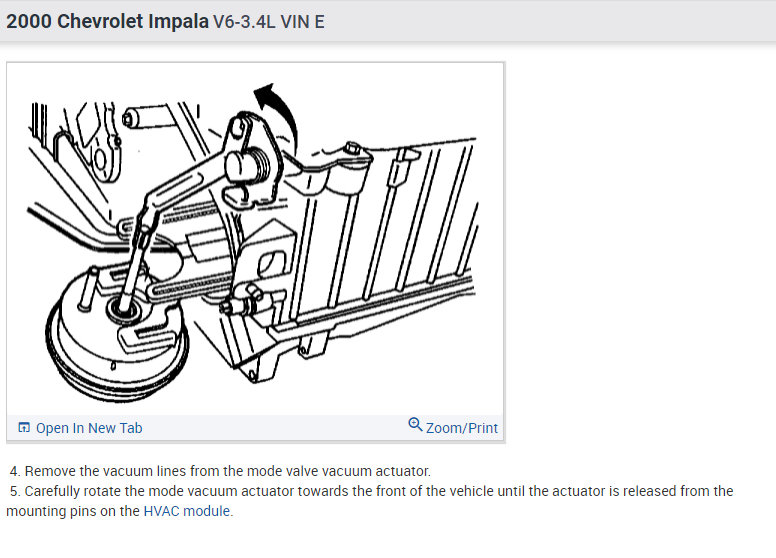 2000 Chevrolet Impala V6-3.4L VIN E

Open In New Tab

Zoom/Print

4. Remove the vacuum lines from the mode valve vacuum actuator.
5. Carefully rotate the mode vacuum actuator towards the front of the vehicle until the actuator is released from the mounting pins on the HVAC module.