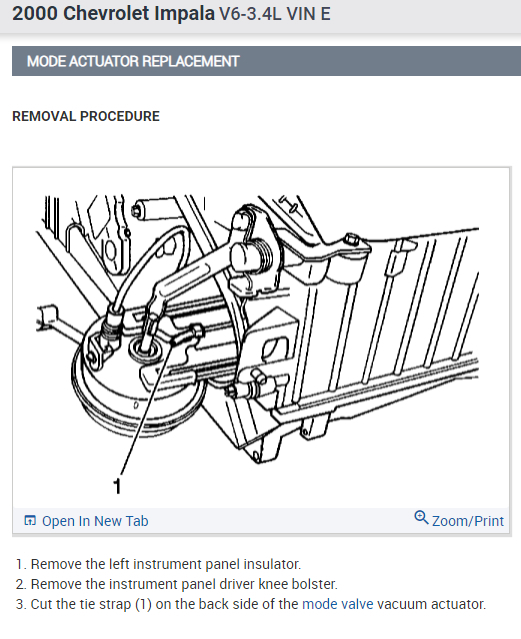 2000 Chevrolet Impala V6-3.4L VIN E

MODE ACTUATOR REPLACEMENT

REMOVAL PROCEDURE

1

Open In New Tab

Zoom/Print

1. Remove the left instrument panel insulator.
2. Remove the instrument panel driver knee bolster.
3. Cut the tie strap (1) on the back side of the mode valve vacuum actuator.