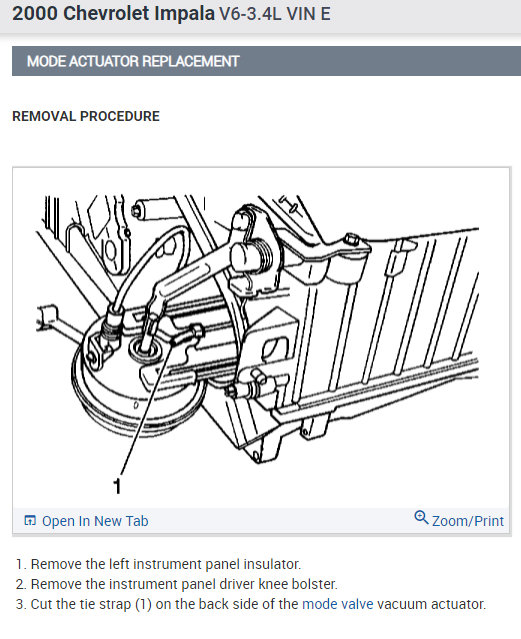 2000 Chevrolet Impala V6-3.4L VIN E

MODE ACTUATOR REPLACEMENT

REMOVAL PROCEDURE

1

Open In New Tab

Zoom/Print

1. Remove the left instrument panel insulator.
2. Remove the instrument panel driver knee bolster.
3. Cut the tie strap (1) on the back side of the mode valve vacuum actuator.