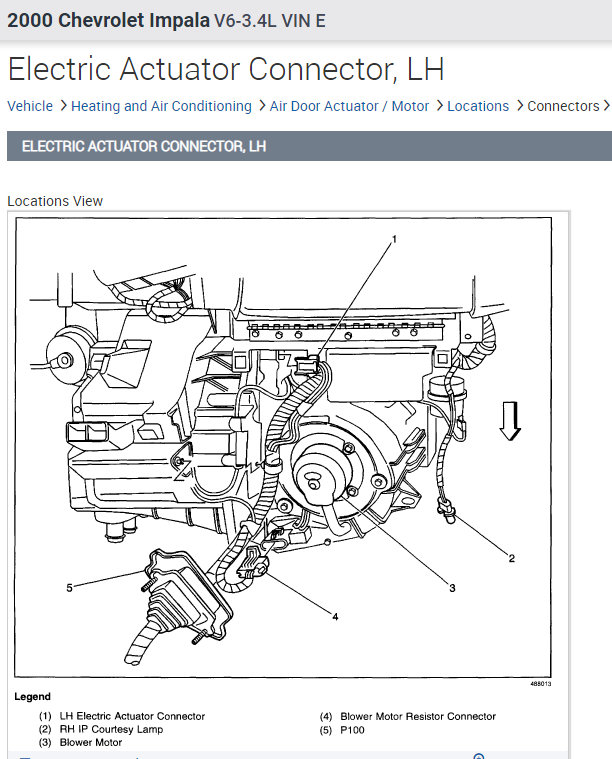 2000 Chevrolet Impala V6-3.4L VIN E

Electric Actuator Connector, LH

Vehicle > Heating and Air Conditioning > Air Door Actuator / Motor > Locations > Connectors >

ELECTRIC ACTUATOR CONNECTOR, LH

Locations View

1

2

3

4

5

488013

Legend

(1) LH Electric Actuator Connector
(2) RH IP Courtesy Lamp
(3) Blower Motor

(4) Blower Motor Resistor Connector
(5) P100