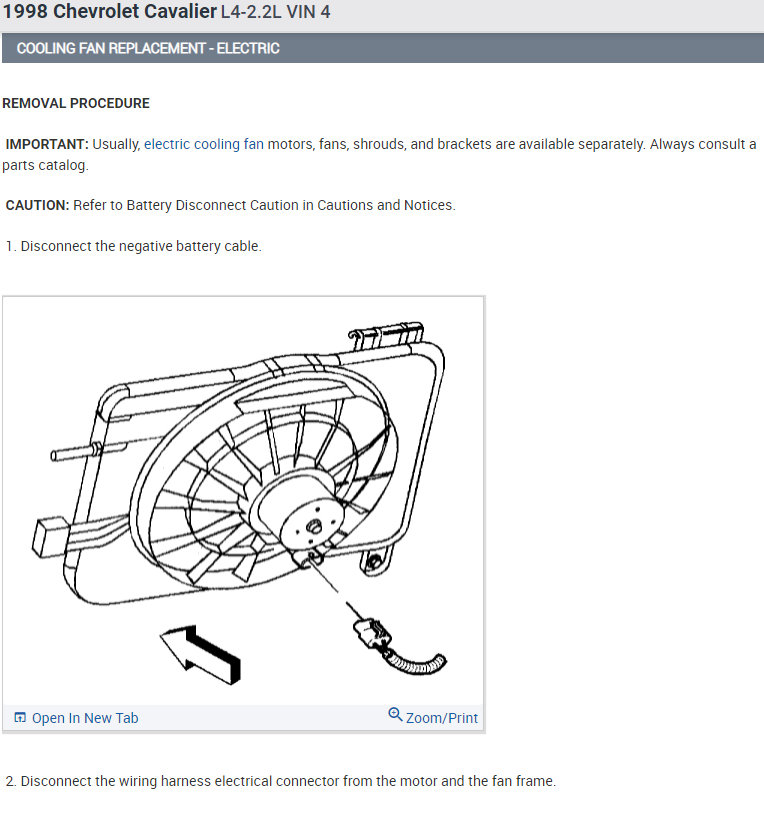 1998 Chevrolet Cavalier L4-2.2L VIN 4

COOLING FAN REPLACEMENT - ELECTRIC

REMOVAL PROCEDURE

IMPORTANT: Usually, electric cooling fan motors, fans, shrouds, and brackets are available separately. Always consult a parts catalog.

CAUTION: Refer to Battery Disconnect Caution in Cautions and Notices.

1. Disconnect the negative battery cable.

Open In New Tab

Zoom/Print

2. Disconnect the wiring harness electrical connector from the motor and the fan frame.