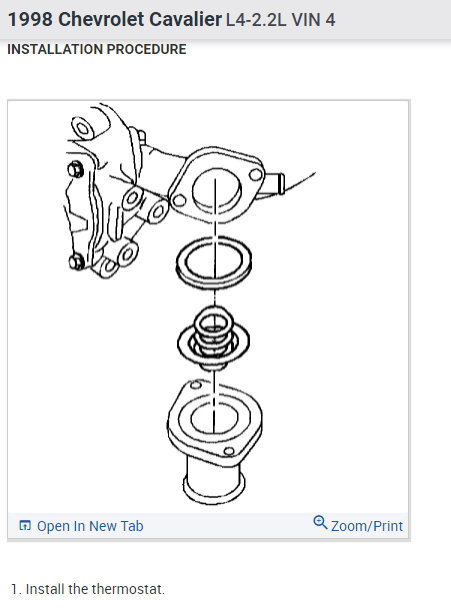 1998 Chevrolet Cavalier L4-2.2L VIN 4

INSTALLATION PROCEDURE

Open In New Tab

Zoom/Print

1. Install the thermostat.