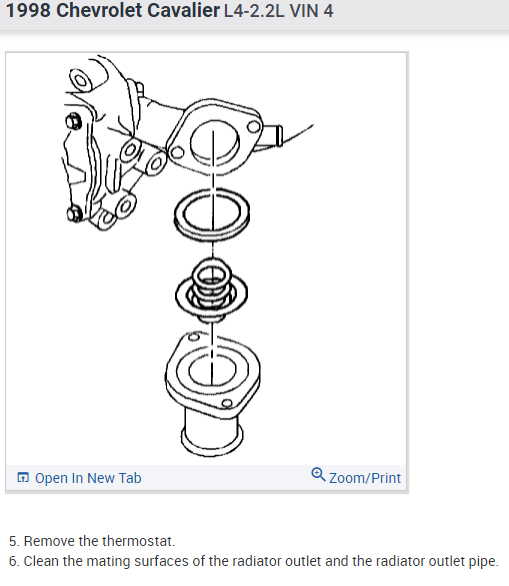 1998 Chevrolet Cavalier L4-2.2L VIN 4

Open In New Tab

Zoom/Print

5. Remove the thermostat.
6. Clean the mating surfaces of the radiator outlet and the radiator outlet pipe.