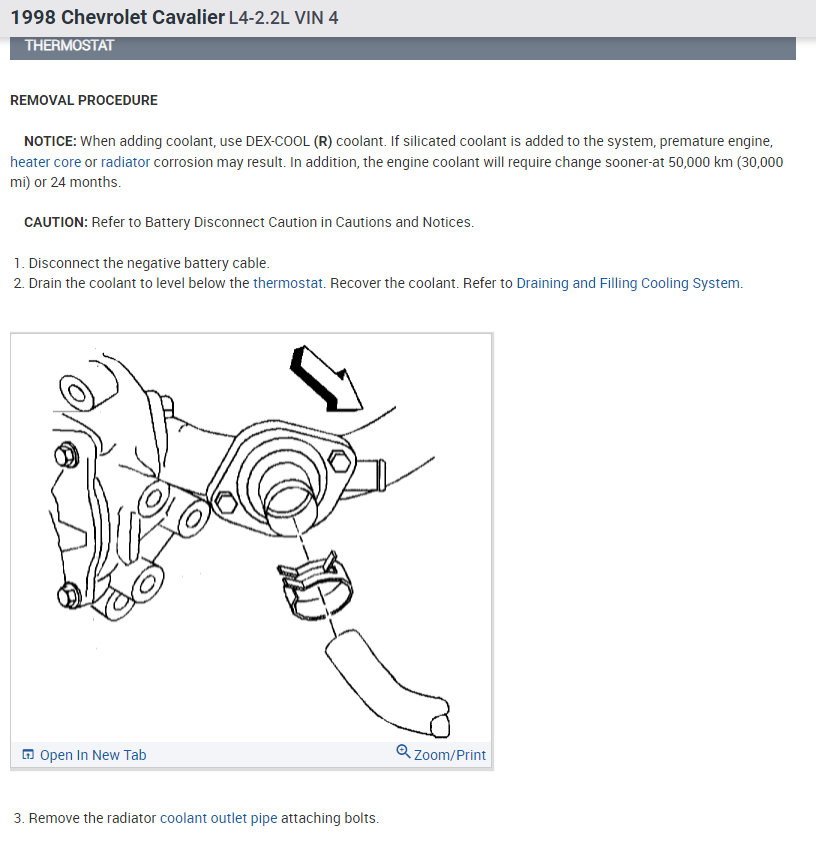 1998 Chevrolet Cavalier L4-2.2L VIN 4

THERMOSTAT

REMOVAL PROCEDURE

NOTICE: When adding coolant, use DEX-COOL (R) coolant. If silicated coolant is added to the system, premature engine, heater core or radiator corrosion may result. In addition, the engine coolant will require change sooner-at 50,000 km (30,000 mi) or 24 months.

CAUTION: Refer to Battery Disconnect Caution in Cautions and Notices.

1. Disconnect the negative battery cable.
2. Drain the coolant to level below the thermostat. Recover the coolant. Refer to Draining and Filling Cooling System.

Open In New Tab

Zoom/Print

3. Remove the radiator coolant outlet pipe attaching bolts.