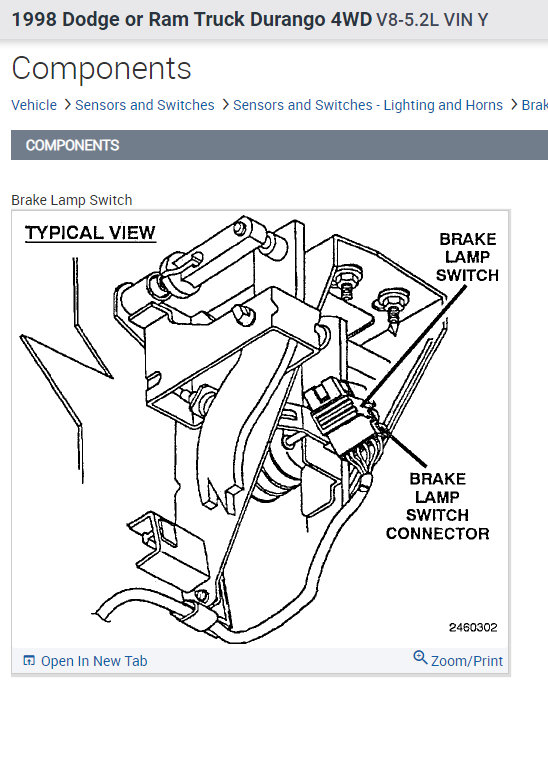 1998 Dodge or Ram Truck Durango 4WD V8-5.2L VIN Y

Components

Vehicle > Sensors and Switches > Sensors and Switches - Lighting and Horns > Brak

COMPONENTS

Brake Lamp Switch

TYPICAL VIEW

BRAKE LAMP SWITCH

BRAKE LAMP SWITCH CONNECTOR

2460302

Open In New Tab

Zoom/Print